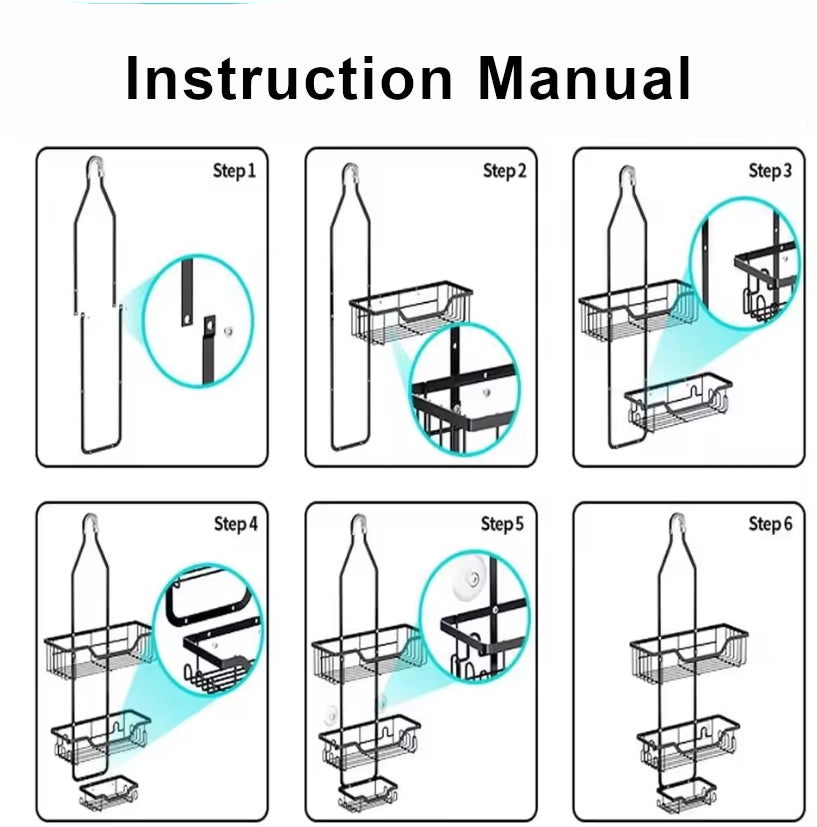 Instruction Manual

Step 1

Step 2

Step 3

Step 4

Step 5

Step 6