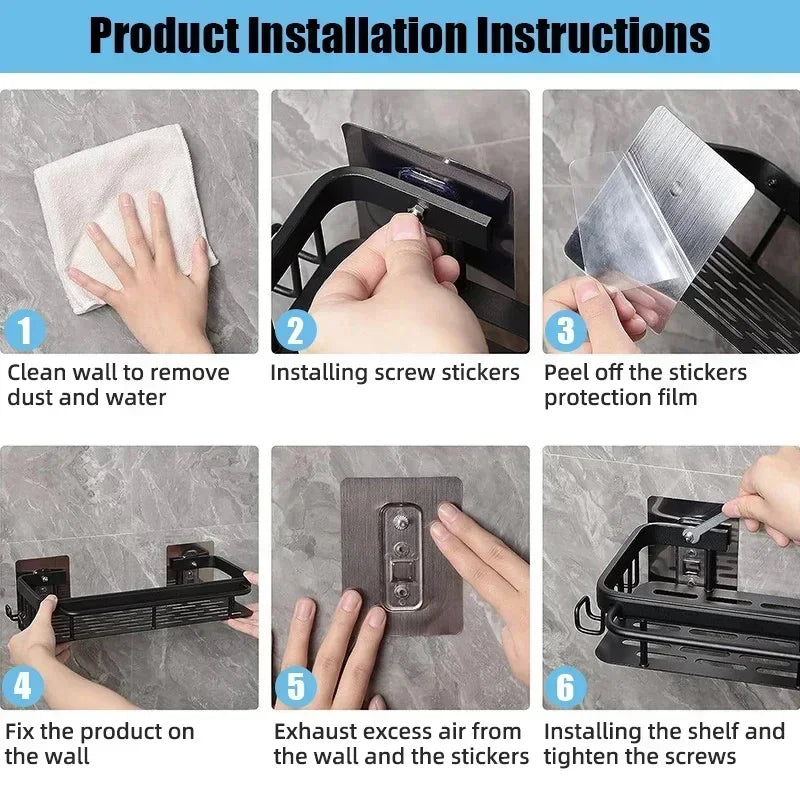 Product Installation Instructions

1
Clean wall to remove dust and water

2
Installing screw stickers

3
Peel off the stickers protection film

4
Fix the product on the wall

5
Exhaust excess air from the wall and the stickers

6
Installing the shelf and tighten the screws